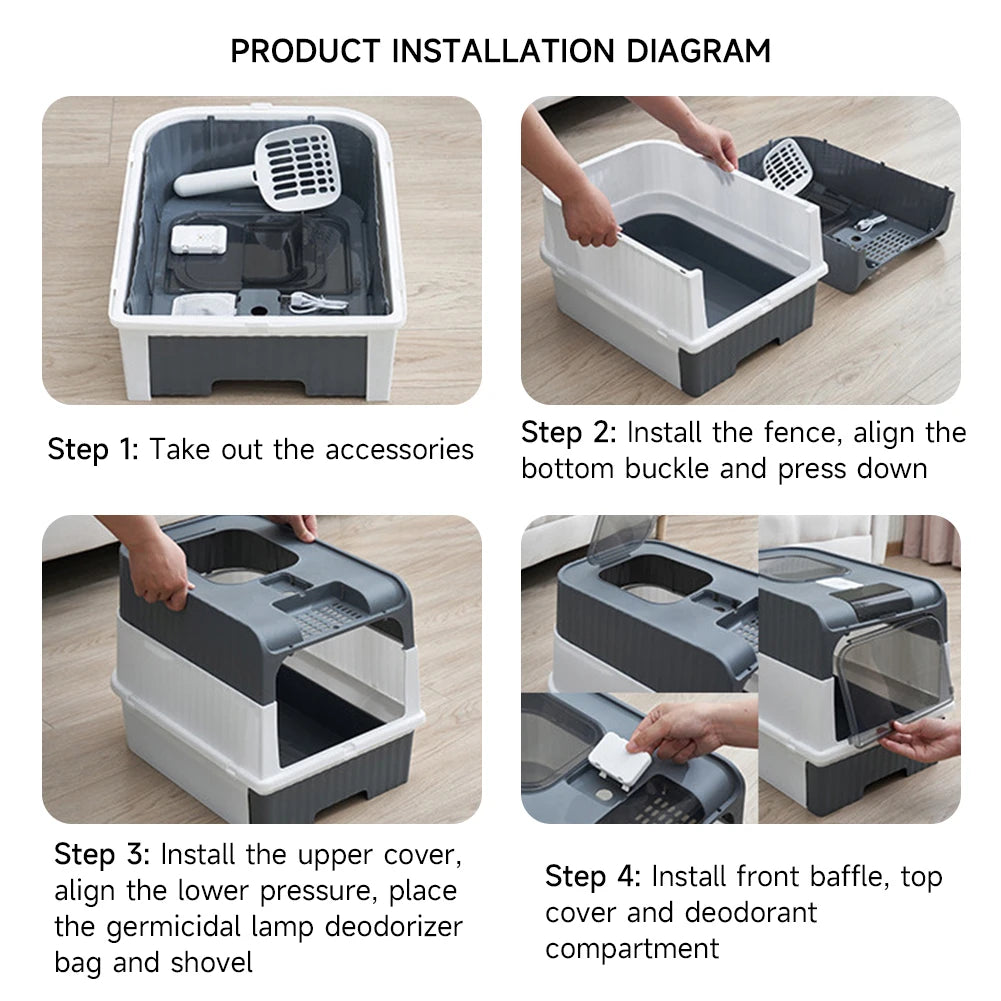 PRODUCT INSTALLATION DIAGRAM

Step 1: Take out the accessories

Step 2: Install the fence, align the bottom buckle and press down

Step 3: Install the upper cover, align the lower pressure, place the germicidal lamp deodorizer bag and shovel

Step 4: Install front baffle, top cover and deodorant compartment